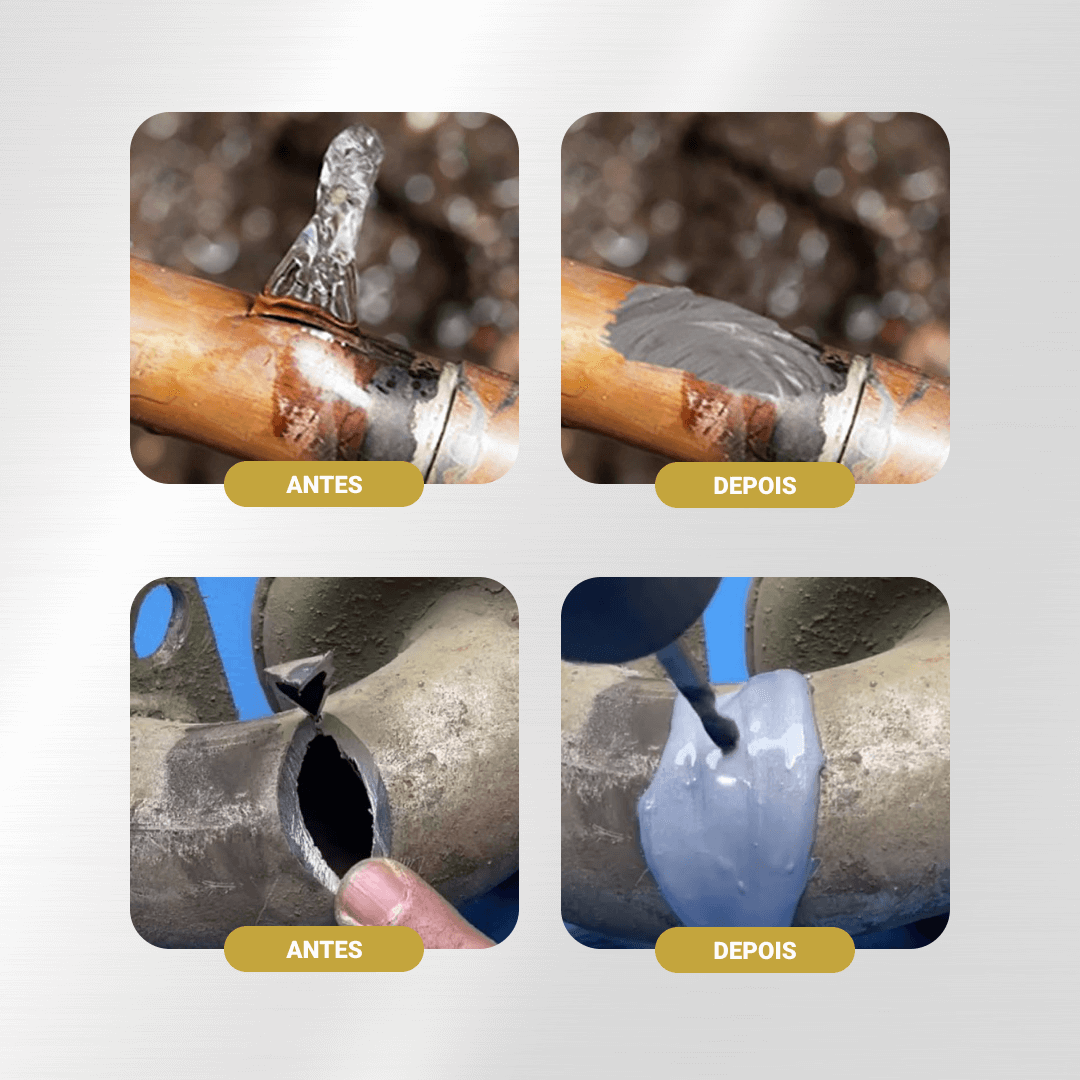 ANTES

DEPOIS

ANTES

DEPOIS